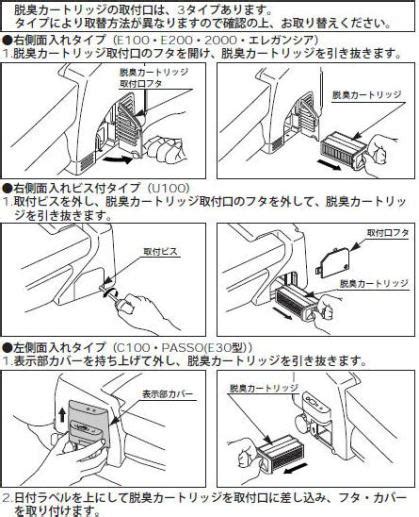 脱臭カートリッジの取付口は、3タイプあります。
タイプにより取替方法が異なりますので確認の上、お取り替えください。

●右側面入れタイプ（E100・E200・2000・エレガンシア）
1.脱臭カートリッジ取付口のフタを開け、脱臭カートリッジを引き抜きます。

脱臭カートリッジ取付口フタ

脱臭カートリッジ

●右側面入れビス付タイプ（U100）
1.取付ビスを外し、脱臭カートリッジ取付口のフタを外して、脱臭カートリッジを引き抜きます。

取付ビス

取付口フタ

脱臭カートリッジ

●左側面入れタイプ（C100・PASSO(E30型)）
1.表示部カバーを持ち上げて外し、脱臭カートリッジを引き抜きます。

表示部カバー

脱臭カートリッジ

2.日付ラベルを上にして脱臭カートリッジを取付口に差し込み、フタ・カバーを取り付けます。