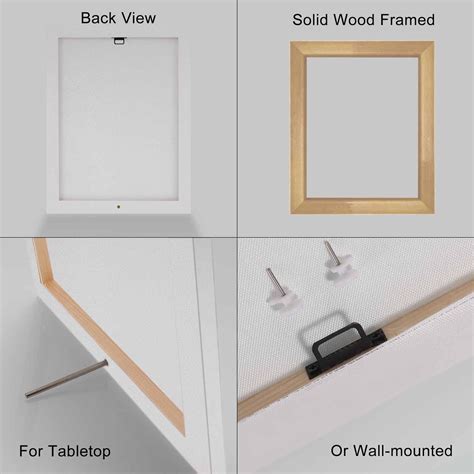 Back View

Solid Wood Framed

For Tabletop

Or Wall-mounted