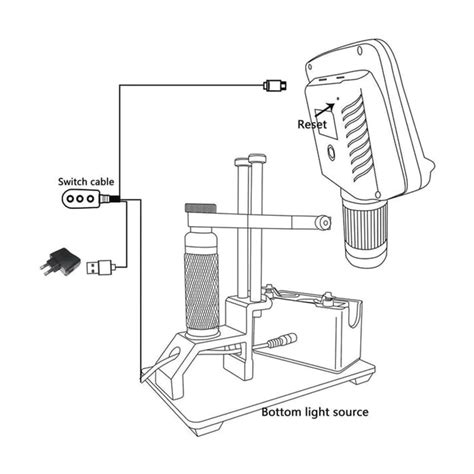 Reset

Switch cable

Bottom light source