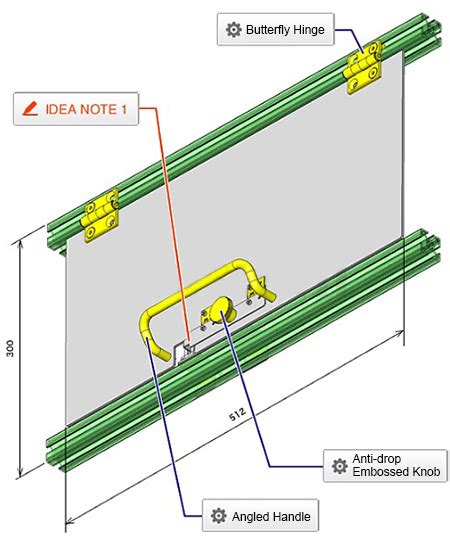 Butterfly Hinge

IDEA NOTE 1

300

512

Anti-drop
Embossed Knob

Angled Handle