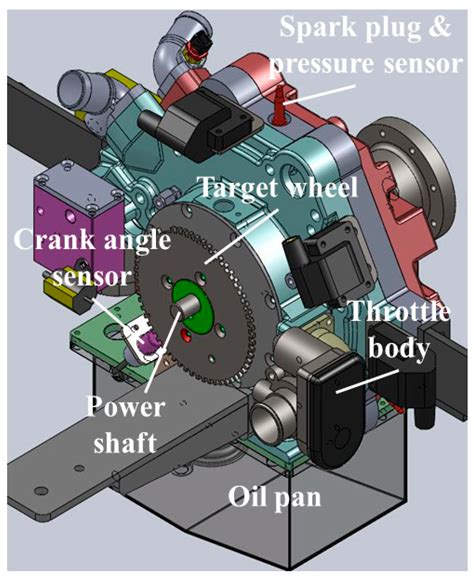 Spark plug & pressure sensor

Target wheel

Crank angle sensor

Throttle body

Power shaft

Oil pan