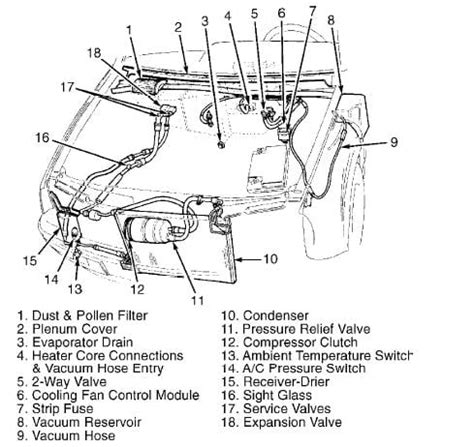 1
2
3
4
5
6
7
8
18
17
16
9
15
14
13
12
11
10

1. Dust & Pollen Filter
2. Plenum Cover
3. Evaporator Drain
4. Heater Core Connections & Vacuum Hose Entry
5. 2-Way Valve
6. Cooling Fan Control Module
7. Strip Fuse
8. Vacuum Reservoir
9. Vacuum Hose

10. Condenser
11. Pressure Relief Valve
12. Compressor Clutch
13. Ambient Temperature Switch
14. A/C Pressure Switch
15. Receiver-Drier
16. Sight Glass
17. Service Valves
18. Expansion Valve