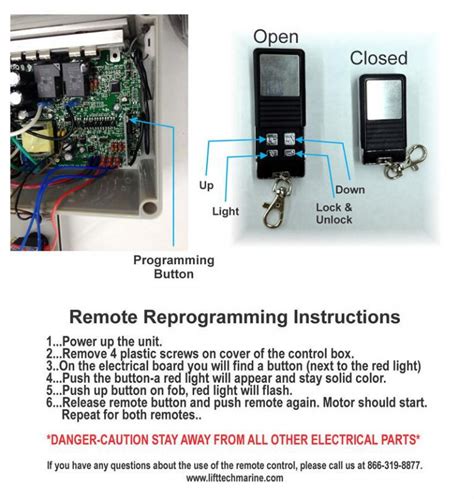 Open

Closed

Up

Light

Down

Lock & Unlock

Programming Button

Remote Reprogramming Instructions

1...Power up the unit.
2...Remove 4 plastic screws on cover of the control box.
3..On the electrical board you will find a button (next to the red light)
4...Push the button-a red light will appear and stay solid color.
5...Push up button on fob, red light will flash.
6...Release remote button and push remote again. Motor should start. Repeat for both remotes..

*DANGER-CAUTION STAY AWAY FROM ALL OTHER ELECTRICAL PARTS*

If you have any questions about the use of the remote control, please call us at 866-319-8877.
www.lifttechmarine.com