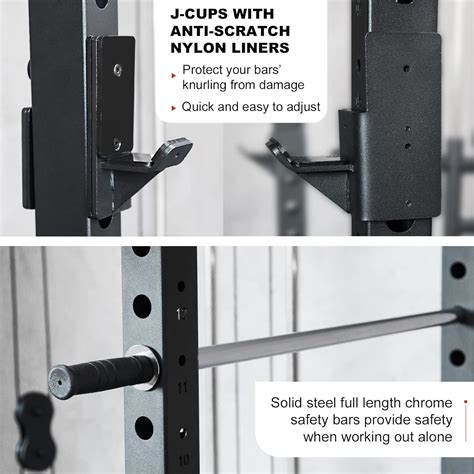 J-CUPS WITH ANTI-SCRATCH NYLON LINERS

Protect your bars' knurling from damage

Quick and easy to adjust

12

11

10

Solid steel full length chrome safety bars provide safety when working out alone