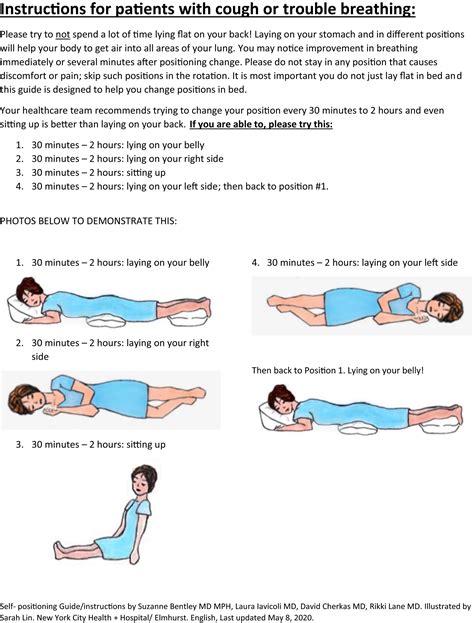 Instructions for patients with cough or trouble breathing:

Please try to not spend a lot of time lying flat on your back! Laying on your stomach and in different positions will help your body to get air into all areas of your lung. You may notice improvement in breathing immediately or several minutes after positioning change. Please do not stay in any position that causes discomfort or pain; skip such positions in the rotation. It is most important you do not just lay flat in bed and this guide is designed to help you change positions in bed.

Your healthcare team recommends trying to change your position every 30 minutes to 2 hours and even sitting up is better than laying on your back. If you are able to, please try this:

1. 30 minutes – 2 hours: lying on your belly
2. 30 minutes – 2 hours: lying on your right side
3. 30 minutes – 2 hours: sitting up
4. 30 minutes – 2 hours: lying on your left side; then back to position #1.

PHOTOS BELOW TO DEMONSTRATE THIS:

1. 30 minutes – 2 hours: laying on your belly

2. 30 minutes – 2 hours: laying on your right side

3. 30 minutes – 2 hours: sitting up

4. 30 minutes – 2 hours: laying on your left side

Then back to Position 1. Lying on your belly!

Self- positioning Guide/instructions by Suzanne Bentley MD MPH, Laura Iavicoli MD, David Cherkas MD, Rikki Lane MD. Illustrated by Sarah Lin. New York City Health + Hospital/ Elmhurst. English, Last updated May 8, 2020.