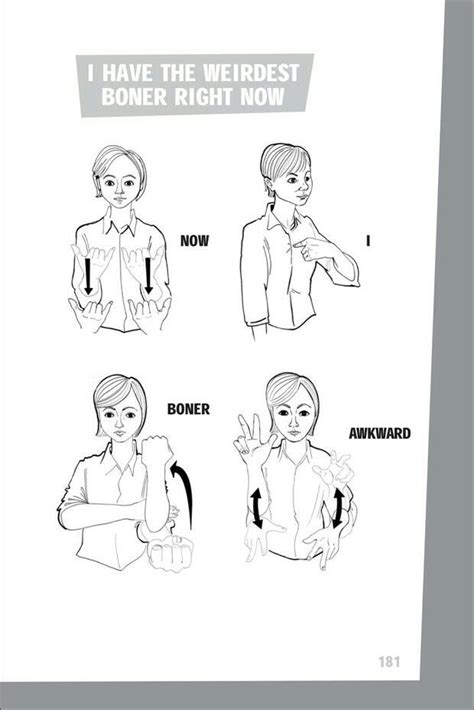 I HAVE THE WEIRDEST BONER RIGHT NOW

NOW

I

BONER

AWKWARD

181