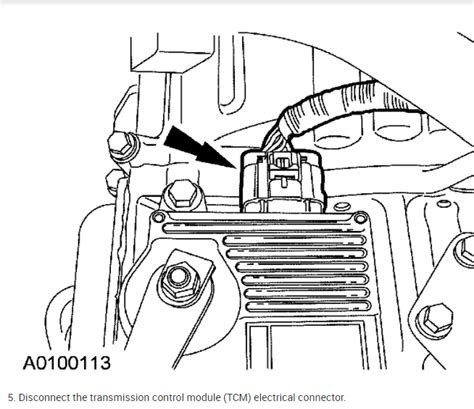 A0100113

5. Disconnect the transmission control module (TCM) electrical connector.