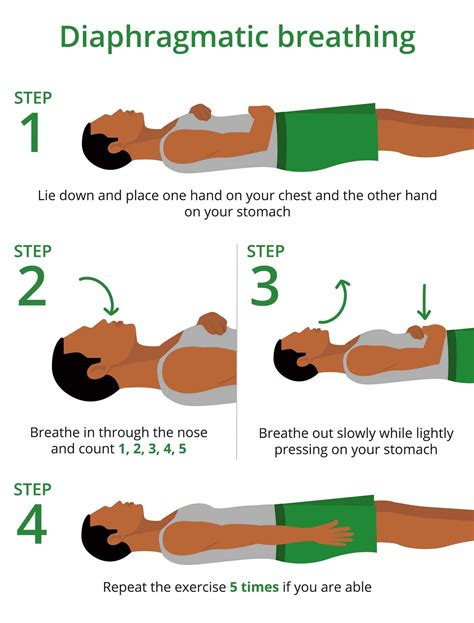 Diaphragmatic breathing

STEP
1

Lie down and place one hand on your chest and the other hand on your stomach

STEP
2

Breathe in through the nose and count 1, 2, 3, 4, 5

STEP
3

Breathe out slowly while lightly pressing on your stomach

STEP
4

Repeat the exercise 5 times if you are able