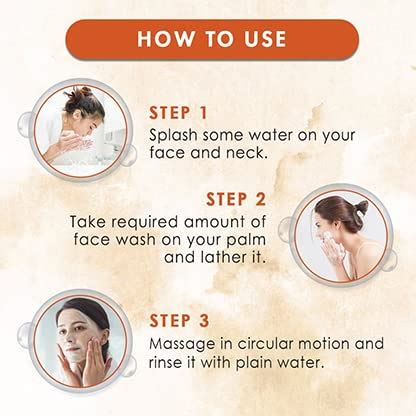 HOW TO USE

STEP 1
Splash some water on your face and neck.

STEP 2
Take required amount of face wash on your palm and lather it.

STEP 3
Massage in circular motion and rinse it with plain water.