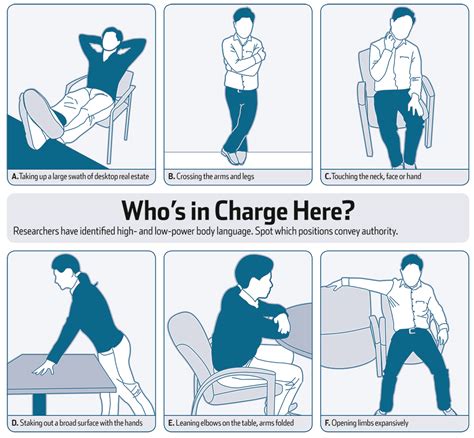 A. Taking up a large swath of desktop real estate

B. Crossing the arms and legs

C. Touching the neck, face or hand

Who's in Charge Here?

Researchers have identified high- and low-power body language. Spot which positions convey authority.

D. Staking out a broad surface with the hands

E. Leaning elbows on the table, arms folded

F. Opening limbs expansively