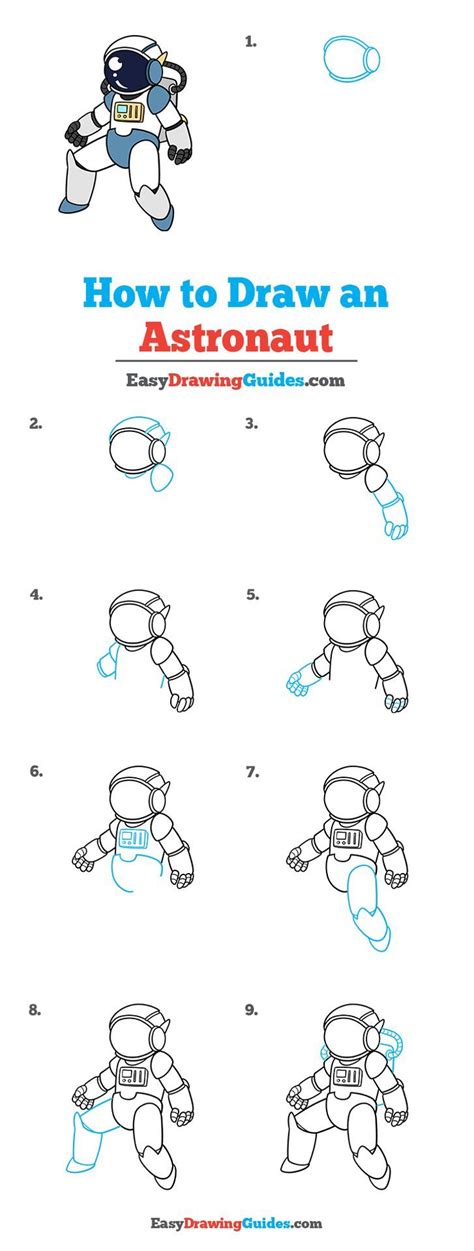 1.

How to Draw an Astronaut

EasyDrawingGuides.com

2.

3.

4.

5.

6.

7.

8.

9.

EasyDrawingGuides.com