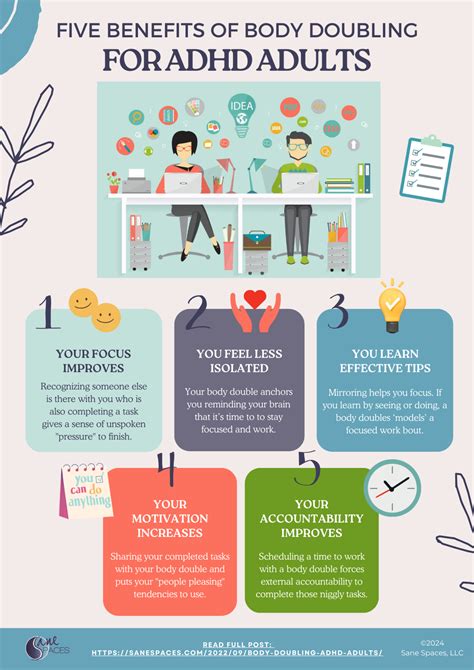 FIVE BENEFITS OF BODY DOUBLING
FOR ADHD ADULTS

IDEA

1

YOUR FOCUS IMPROVES

Recognizing someone else is there with you who is also completing a task gives a sense of unspoken "pressure" to finish.

2

YOU FEEL LESS ISOLATED

Your body double anchors you reminding your brain that it's time to to stay focused and work.

3

YOU LEARN EFFECTIVE TIPS

Mirroring helps you focus. If you learn by seeing or doing, a body doubles 'models' a focused work bout.

you can do anything

4

YOUR MOTIVATION INCREASES

Sharing your completed tasks with your body double and puts your "people pleasing" tendencies to use.

5

YOUR ACCOUNTABILITY IMPROVES

Scheduling a time to work with a body double forces external accountability to complete those niggly tasks.

Sane SPACES

READ FULL POST:
HTTPS://SANESPACES.COM/2022/09/BODY-DOUBLING-ADHD-ADULTS/

©2024
Sane Spaces, LLC