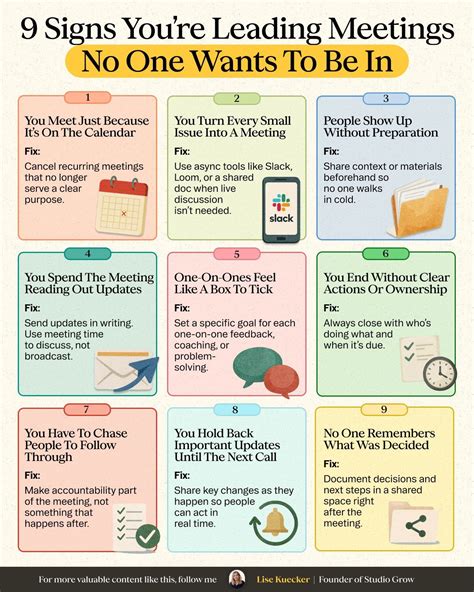 9 Signs You're Leading Meetings
No One Wants To Be In

1
You Meet Just Because It's On The Calendar
Fix:
Cancel recurring meetings that no longer serve a clear purpose.

2
You Turn Every Small Issue Into A Meeting
Fix:
Use async tools like Slack, Loom, or a shared doc when live discussion isn't needed.
slack

3
People Show Up Without Preparation
Fix:
Share context or materials beforehand so no one walks in cold.

4
You Spend The Meeting Reading Out Updates
Fix:
Send updates in writing. Use meeting time to discuss, not broadcast.

5
One-On-Ones Feel Like A Box To Tick
Fix:
Set a specific goal for each one-on-one feedback, coaching, or problem-solving.

6
You End Without Clear Actions Or Ownership
Fix:
Always close with who's doing what and when it's due.

7
You Have To Chase People To Follow Through
Fix:
Make accountability part of the meeting, not something that happens after.

8
You Hold Back Important Updates Until The Next Call
Fix:
Share key changes as they happen so people can act in real time.

9
No One Remembers What Was Decided
Fix:
Document decisions and next steps in a shared space right after the meeting.

For more valuable content like this, follow me Lise Kuecker | Founder of Studio Grow