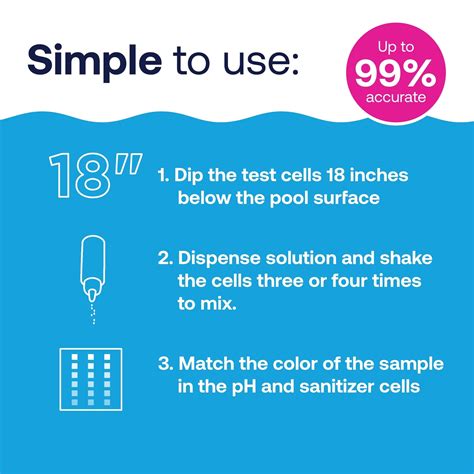 Simple to use:

Up to
99%
accurate

18"

1. Dip the test cells 18 inches below the pool surface

2. Dispense solution and shake the cells three or four times to mix.

3. Match the color of the sample in the pH and sanitizer cells