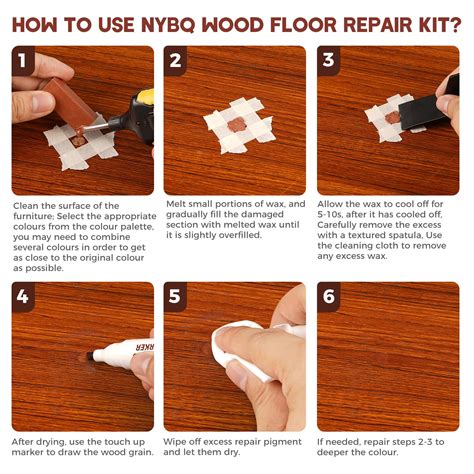 HOW TO USE NYBQ WOOD FLOOR REPAIR KIT?

1

Clean the surface of the furniture; Select the appropriate colours from the colour palette, you may need to combine several colours in order to get as close to the original colour as possible.

2

Melt small portions of wax, and gradually fill the damaged section with melted wax until it is slightly overfilled.

3

Allow the wax to cool off for 5-10s, after it has cooled off, Carefully remove the excess with a textured spatula, Use the cleaning cloth to remove any excess wax.

4

RKER

After drying, use the touch up marker to draw the wood grain.

5

Wipe off excess repair pigment and let them dry.

6

If needed, repair steps 2-3 to deeper the colour.