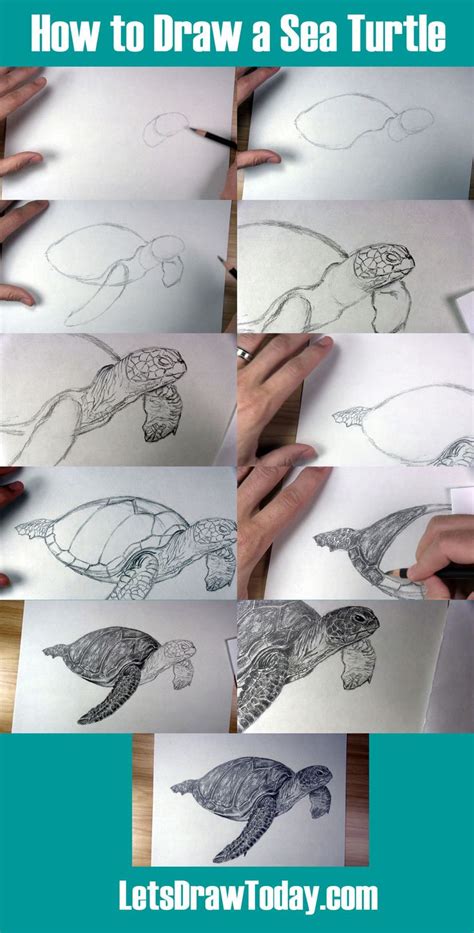 How to Draw a Sea Turtle

LetsDrawToday.com