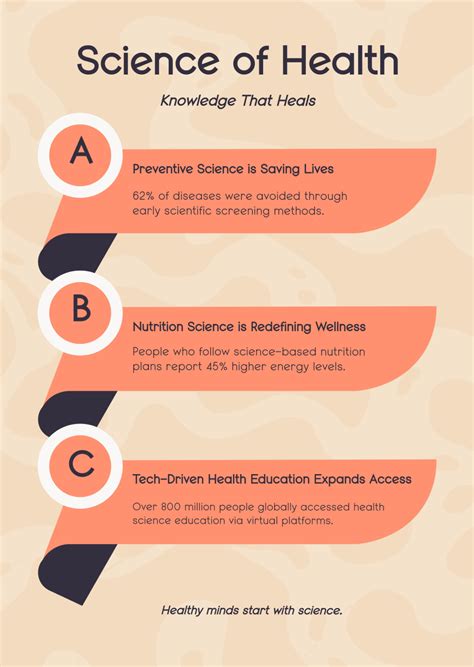 Science of Health

Knowledge That Heals

A

Preventive Science is Saving Lives

62% of diseases were avoided through early scientific screening methods.

B

Nutrition Science is Redefining Wellness

People who follow science-based nutrition plans report 45% higher energy levels.

C

Tech-Driven Health Education Expands Access

Over 800 million people globally accessed health science education via virtual platforms.

Healthy minds start with science.