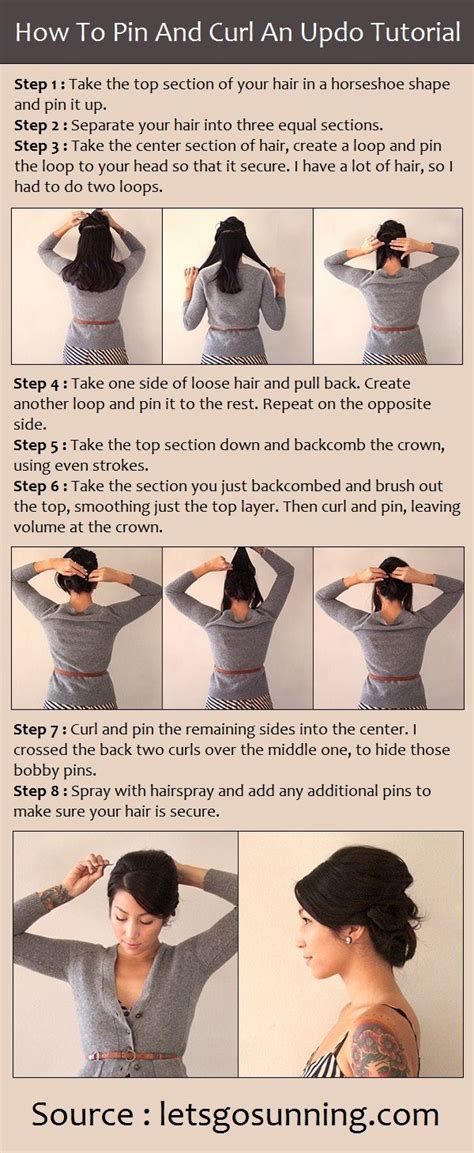 How To Pin And Curl An Updo Tutorial

Step 1 : Take the top section of your hair in a horseshoe shape and pin it up.
Step 2 : Separate your hair into three equal sections.
Step 3 : Take the center section of hair, create a loop and pin the loop to your head so that it secure. I have a lot of hair, so I had to do two loops.

Step 4 : Take one side of loose hair and pull back. Create another loop and pin it to the rest. Repeat on the opposite side.
Step 5 : Take the top section down and backcomb the crown, using even strokes.
Step 6 : Take the section you just backcombed and brush out the top, smoothing just the top layer. Then curl and pin, leaving volume at the crown.

Step 7 : Curl and pin the remaining sides into the center. I crossed the back two curls over the middle one, to hide those bobby pins.
Step 8 : Spray with hairspray and add any additional pins to make sure your hair is secure.

Source : letsgosunning.com