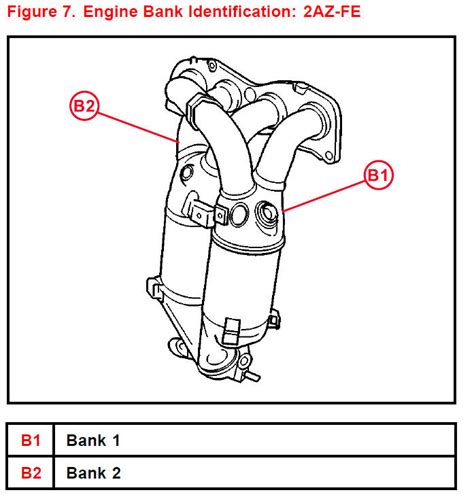 Figure 7. Engine Bank Identification: 2AZ-FE

B2

B1

| B1 | Bank 1 |
|---|---|
| B2 | Bank 2 |