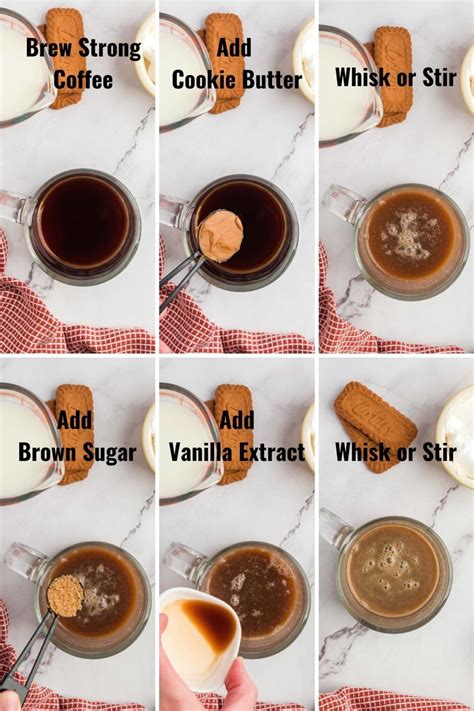 Brew Strong Coffee

Add Cookie Butter

Whisk or Stir

Add Brown Sugar

Add Vanilla Extract

Whisk or Stir