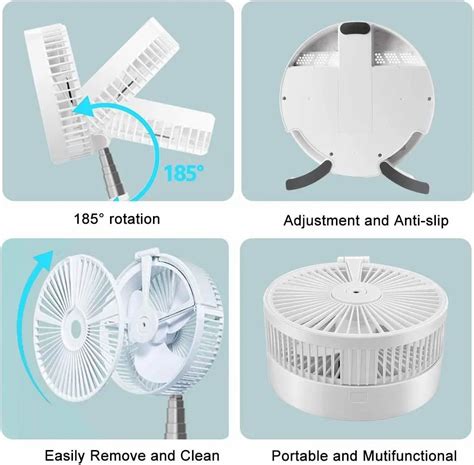 185°

185° rotation

Adjustment and Anti-slip

Easily Remove and Clean

Portable and Mutifunctional