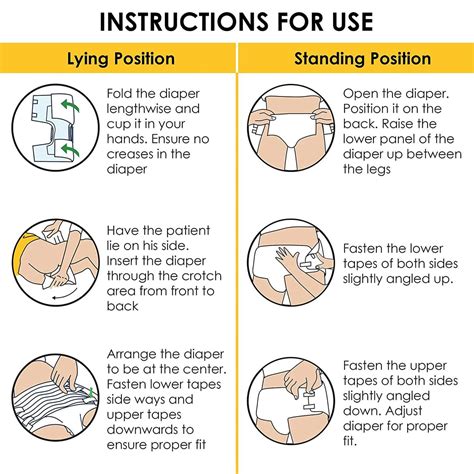 INSTRUCTIONS FOR USE

Lying Position

Fold the diaper lengthwise and cup it in your hands. Ensure no creases in the diaper

Have the patient lie on his side. Insert the diaper through the crotch area from front to back

Arrange the diaper to be at the center. Fasten lower tapes side ways and upper tapes downwards to ensure proper fit

Standing Position

Open the diaper. Position it on the back. Raise the lower panel of the diaper up between the legs

Fasten the lower tapes of both sides slightly angled up.

Fasten the upper tapes of both sides slightly angled down. Adjust diaper for proper fit.