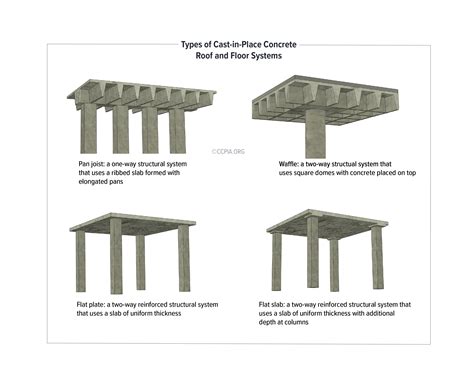 Types of Cast-in-Place Concrete
Roof and Floor Systems

©CCPIA.ORG

Pan joist: a one-way structural system that uses a ribbed slab formed with elongated pans

Waffle: a two-way structural system that uses square domes with concrete placed on top

Flat plate: a two-way reinforced structural system that uses a slab of uniform thickness

Flat slab: a two-way reinforced structural system that uses a slab of uniform thickness with additional depth at columns