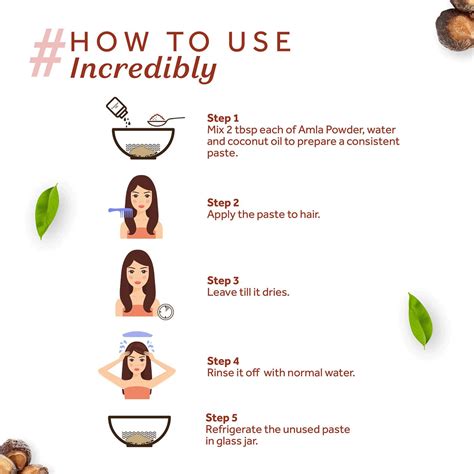 #HOW TO USE
Incredibly

Step 1
Mix 2 tbsp each of Amla Powder, water and coconut oil to prepare a consistent paste.

Step 2
Apply the paste to hair.

Step 3
Leave till it dries.

Step 4
Rinse it off with normal water.

Step 5
Refrigerate the unused paste in glass jar.