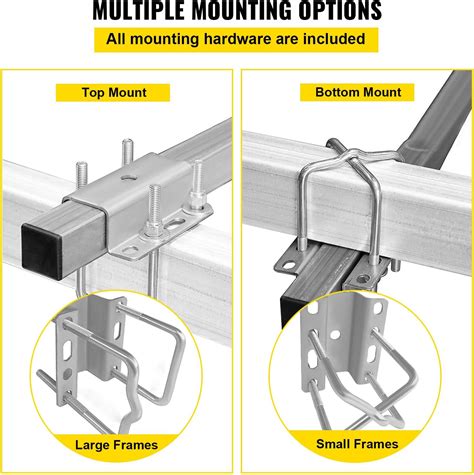 MULTIPLE MOUNTING OPTIONS

All mounting hardware are included

Top Mount

Large Frames

Bottom Mount

Small Frames