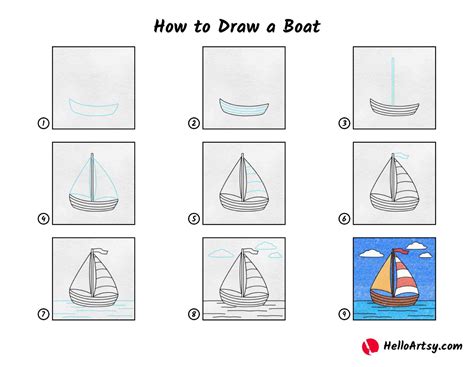 How to Draw a Boat

1

2

3

4

5

6

7

8

9

HelloArtsy.com