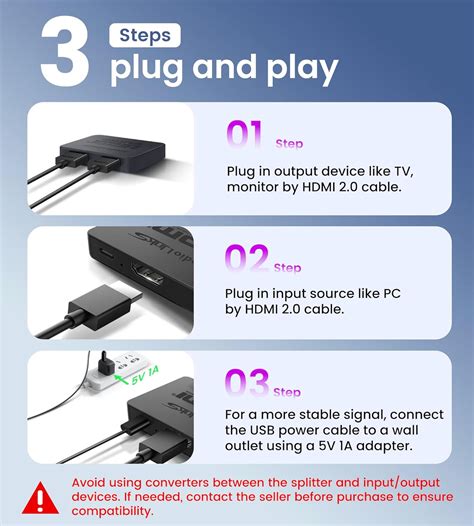 3 Steps
plug and play

01 Step
Plug in output device like TV, monitor by HDMI 2.0 cable.

02 Step
Plug in input source like PC by HDMI 2.0 cable.

5V 1A

03 Step
For a more stable signal, connect the USB power cable to a wall outlet using a 5V 1A adapter.

Avoid using converters between the splitter and input/output devices. If needed, contact the seller before purchase to ensure compatibility.