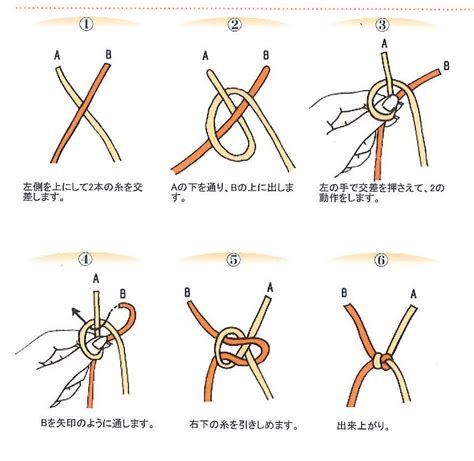 ①

A B

左側を上にして2本の糸を交差します。

②

A B

Aの下を通り、Bの上に出します。

③

A B

左の手で交差を押さえて、2の動作をします。

④

A B

Bを矢印のように通します。

⑤

B A

右下の糸を引きしめます。

⑥

B A

出来上がり。