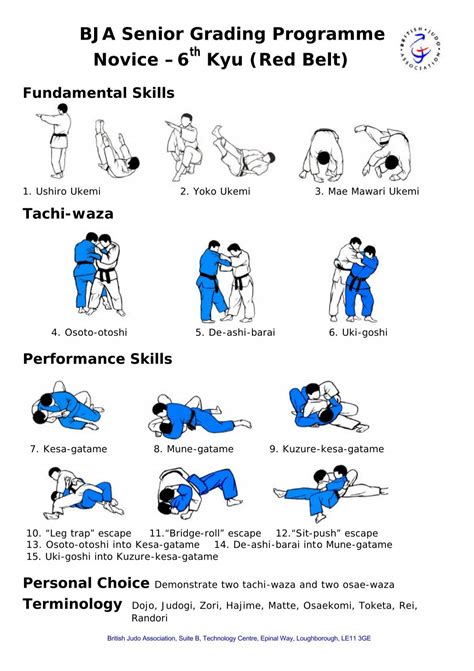 BJA Senior Grading Programme
Novice – 6$^{th}$ Kyu (Red Belt)

BRITISH JUDO ASSOCIATION

Fundamental Skills

1. Ushiro Ukemi 2. Yoko Ukemi 3. Mae Mawari Ukemi

Tachi-waza

4. Osoto-otoshi 5. De-ashi-barai 6. Uki-goshi

Performance Skills

7. Kesa-gatame 8. Mune-gatame 9. Kuzure-kesa-gatame

10. "Leg trap" escape 11."Bridge-roll" escape 12."Sit-push" escape
13. Osoto-otoshi into Kesa-gatame 14. De-ashi-barai into Mune-gatame
15. Uki-goshi into Kuzure-kesa-gatame

Personal Choice Demonstrate two tachi-waza and two osae-waza

Terminology Dojo, Judogi, Zori, Hajime, Matte, Osaekomi, Toketa, Rei, Randori

British Judo Association, Suite B, Technology Centre, Epinal Way, Loughborough, LE11 3GE