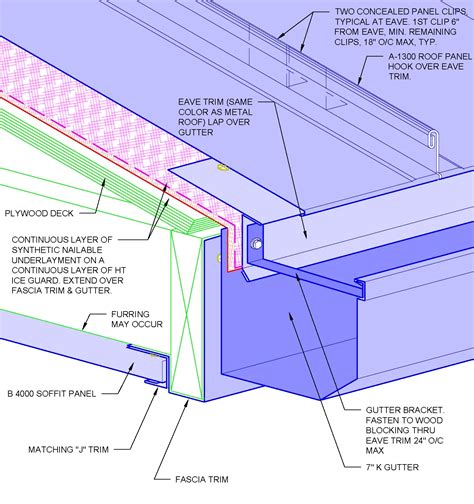 TWO CONCEALED PANEL CLIPS, TYPICAL AT EAVE. 1ST CLIP 6" FROM EAVE, MIN. REMAINING CLIPS, 18" O/C MAX, TYP.

A-1300 ROOF PANEL HOOK OVER EAVE TRIM.

EAVE TRIM (SAME COLOR AS METAL ROOF) LAP OVER GUTTER

PLYWOOD DECK

CONTINUOUS LAYER OF SYNTHETIC NAILABLE UNDERLAYMENT ON A CONTINUOUS LAYER OF HT ICE GUARD. EXTEND OVER FASCIA TRIM & GUTTER.

FURRING MAY OCCUR

B 4000 SOFFIT PANEL

MATCHING "J" TRIM

FASCIA TRIM

GUTTER BRACKET. FASTEN TO WOOD BLOCKING THRU EAVE TRIM 24" O/C MAX

7" K GUTTER