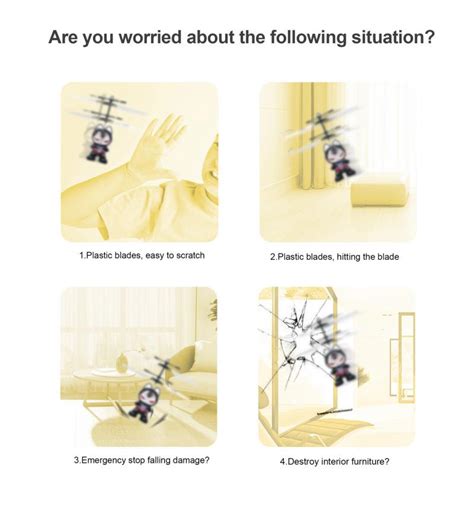 Are you worried about the following situation?

1.Plastic blades, easy to scratch

2.Plastic blades, hitting the blade

3.Emergency stop falling damage?

4.Destroy interior furniture?