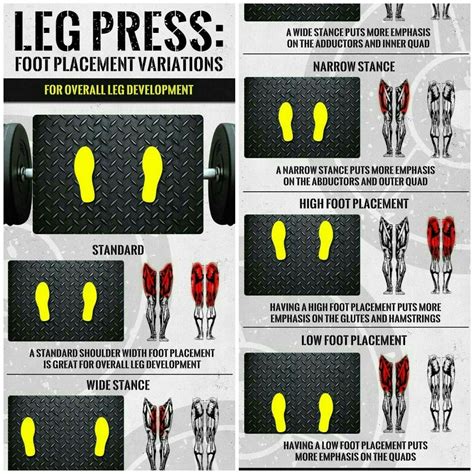 LEG PRESS:
FOOT PLACEMENT VARIATIONS

FOR OVERALL LEG DEVELOPMENT

STANDARD

A STANDARD SHOULDER WIDTH FOOT PLACEMENT IS GREAT FOR OVERALL LEG DEVELOPMENT

WIDE STANCE

A WIDE STANCE PUTS MORE EMPHASIS ON THE ADDUCTORS AND INNER QUAD

NARROW STANCE

A NARROW STANCE PUTS MORE EMPHASIS ON THE ABDUCTORS AND OUTER QUAD

HIGH FOOT PLACEMENT

HAVING A HIGH FOOT PLACEMENT PUTS MORE EMPHASIS ON THE GLUTES AND HAMSTRINGS

LOW FOOT PLACEMENT

HAVING A LOW FOOT PLACEMENT PUTS MORE EMPHASIS ON THE QUADS