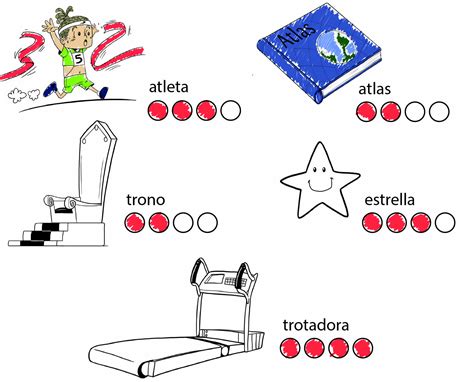 5

atleta

Atlas

atlas

trono

estrella

trotadora