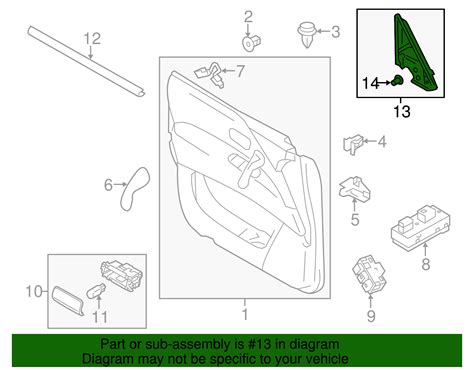 12

2

3

7

14

13

4

6

5

8

10

11

1

9

Part or sub-assembly is #13 in diagram
Diagram may not be specific to your vehicle