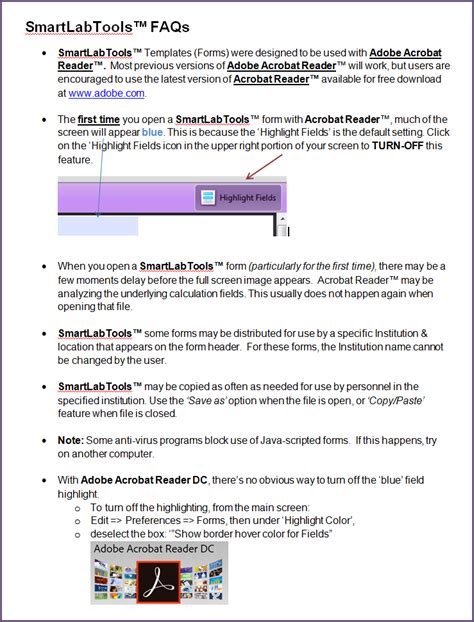 SmartLabTools™ FAQs

• SmartLabTools™ Templates (Forms) were designed to be used with Adobe Acrobat Reader™. Most previous versions of Adobe Acrobat Reader™ will work, but users are encouraged to use the latest version of Acrobat Reader™ available for free download at www.adobe.com.

• The first time you open a SmartLabTools™ form with Acrobat Reader™, much of the screen will appear blue. This is because the 'Highlight Fields' is the default setting. Click on the 'Highlight Fields icon in the upper right portion of your screen to TURN-OFF this feature.

Highlight Fields

• When you open a SmartLabTools™ form (particularly for the first time), there may be a few moments delay before the full screen image appears. Acrobat Reader™ may be analyzing the underlying calculation fields. This usually does not happen again when opening that file.

• SmartLabTools™ some forms may be distributed for use by a specific Institution & location that appears on the form header. For these forms, the Institution name cannot be changed by the user.

• SmartLabTools™ may be copied as often as needed for use by personnel in the specified institution. Use the 'Save as' option when the file is open, or 'Copy/Paste' feature when file is closed.

• Note: Some anti-virus programs block use of Java-scripted forms. If this happens, try on another computer.

• With Adobe Acrobat Reader DC, there's no obvious way to turn off the 'blue' field highlight.
o To turn off the highlighting, from the main screen:
o Edit => Preferences => Forms, then under 'Highlight Color',
o deselect the box: '"Show border hover color for Fields"

Adobe Acrobat Reader DC