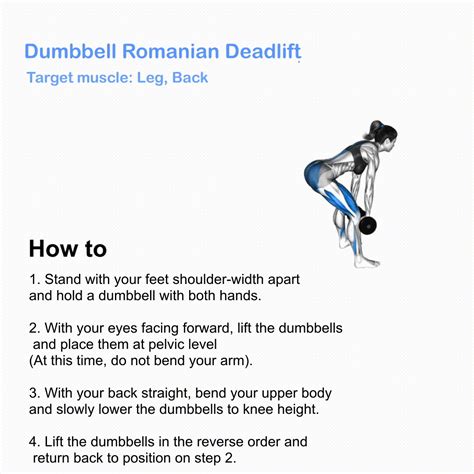 Dumbbell Romanian Deadlift

Target muscle: Leg, Back

How to

1. Stand with your feet shoulder-width apart and hold a dumbbell with both hands.

2. With your eyes facing forward, lift the dumbbells and place them at pelvic level (At this time, do not bend your arm).

3. With your back straight, bend your upper body and slowly lower the dumbbells to knee height.

4. Lift the dumbbells in the reverse order and return back to position on step 2.