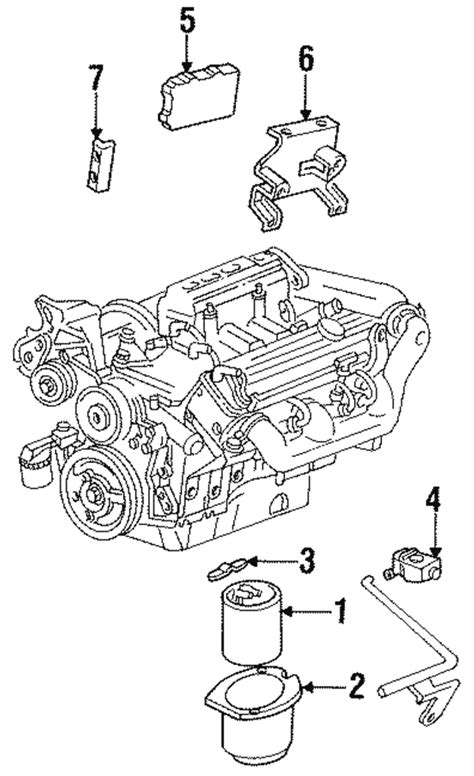 5
7
6
4
3
1
2