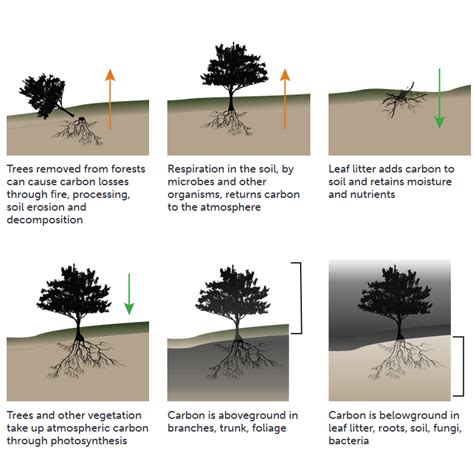 Trees removed from forests can cause carbon losses through fire, processing, soil erosion and decomposition

Respiration in the soil, by microbes and other organisms, returns carbon to the atmosphere

Leaf litter adds carbon to soil and retains moisture and nutrients

Trees and other vegetation take up atmospheric carbon through photosynthesis

Carbon is aboveground in branches, trunk, foliage

Carbon is belowground in leaf litter, roots, soil, fungi, bacteria