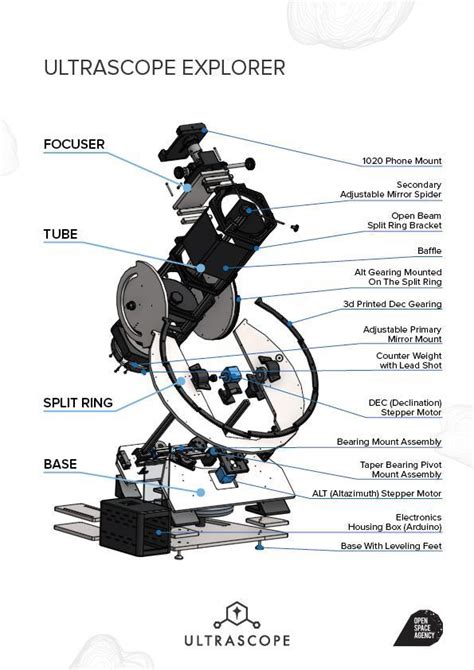 ULTRASCOPE EXPLORER

FOCUSER

TUBE

SPLIT RING

BASE

1020 Phone Mount

Secondary Adjustable Mirror Spider

Open Beam Split Ring Bracket

Baffle

Alt Gearing Mounted On The Split Ring

3d Printed Dec Gearing

Adjustable Primary Mirror Mount

Counter Weight with Lead Shot

DEC (Declination) Stepper Motor

Bearing Mount Assembly

Taper Bearing Pivot Mount Assembly

ALT (Altazimuth) Stepper Motor

Electronics Housing Box (Arduino)

Base With Leveling Feet

ULTRASCOPE

OPEN SPACE AGENCY