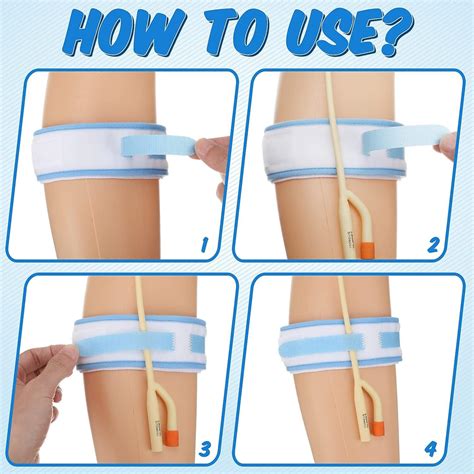 HOW TO USE?

1

2

3

4