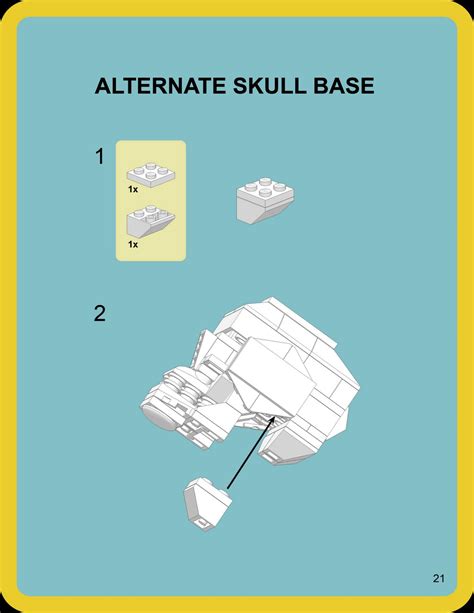 ALTERNATE SKULL BASE

1

1x

1x

2

21