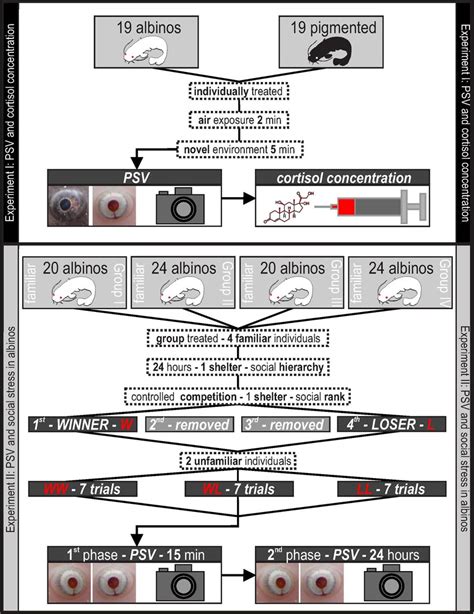 Experiment I: PSV and cortisol concentration

19 albinos

19 pigmented

individually treated

air exposure 2 min

novel environment 5 min

PSV

cortisol concentration

Experiment I: PSV and cortisol concentration

Experiment II: PSV and social stress in albinos

familiar 20 albinos Group I

familiar 24 albinos Group II

familiar 20 albinos Group III

familiar 24 albinos Group IV

group treated - 4 familiar individuals

24 hours - 1 shelter - social hierarchy

controlled competition - 1 shelter - social rank

$1^{st}$ - WINNER - W

$2^{nd}$ - removed

$3^{rd}$ - removed

$4^{th}$ - LOSER - L

2 unfamiliar individuals

WW - 7 trials

WL - 7 trials

LL - 7 trials

$1^{st}$ phase - PSV - 15 min

$2^{nd}$ phase - PSV - 24 hours

Experiment II: PSV and social stress in albinos