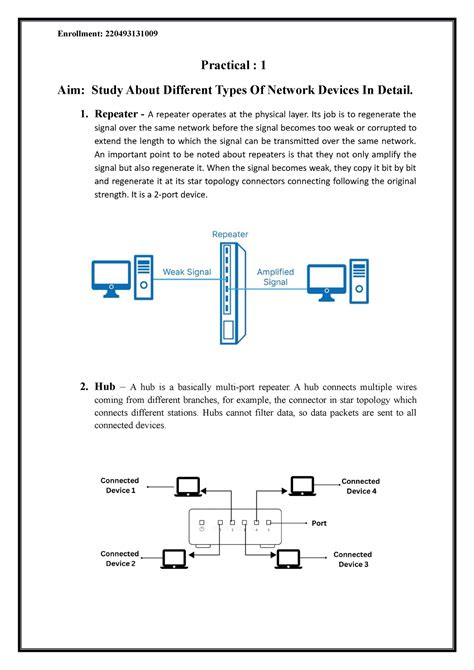 Enrollment: 220493131009

Practical : 1

Aim: Study About Different Types Of Network Devices In Detail.

1. Repeater - A repeater operates at the physical layer. Its job is to regenerate the signal over the same network before the signal becomes too weak or corrupted to extend the length to which the signal can be transmitted over the same network. An important point to be noted about repeaters is that they not only amplify the signal but also regenerate it. When the signal becomes weak, they copy it bit by bit and regenerate it at its star topology connectors connecting following the original strength. It is a 2-port device.

Repeater

Weak Signal

Amplified Signal

2. Hub – A hub is a basically multi-port repeater. A hub connects multiple wires coming from different branches, for example, the connector in star topology which connects different stations. Hubs cannot filter data, so data packets are sent to all connected devices.

Connected Device 1

Connected Device 4

Port

Connected Device 2

Connected Device 3