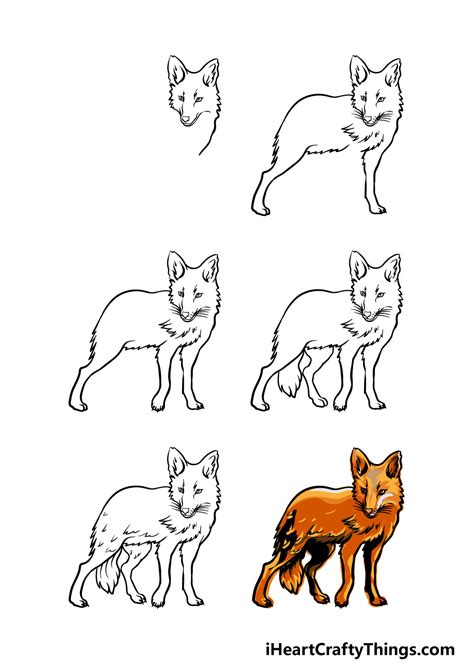 iHeartCraftyThings.com