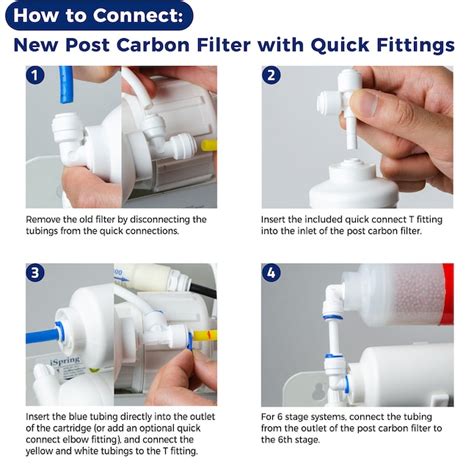 How to Connect:

New Post Carbon Filter with Quick Fittings

1

Remove the old filter by disconnecting the tubings from the quick connections.

2

Insert the included quick connect T fitting into the inlet of the post carbon filter.

3

iSpring

Insert the blue tubing directly into the outlet of the cartridge (or add an optional quick connect elbow fitting), and connect the yellow and white tubings to the T fitting.

4

For 6 stage systems, connect the tubing from the outlet of the post carbon filter to the 6th stage.