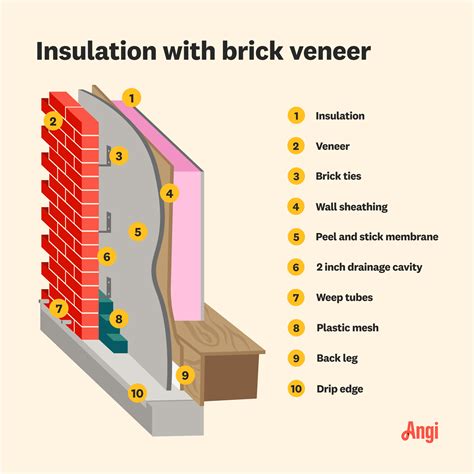 Insulation with brick veneer

1
2
3
4
5
6
7
8
9
10

1 Insulation
2 Veneer
3 Brick ties
4 Wall sheathing
5 Peel and stick membrane
6 2 inch drainage cavity
7 Weep tubes
8 Plastic mesh
9 Back leg
10 Drip edge

Angi